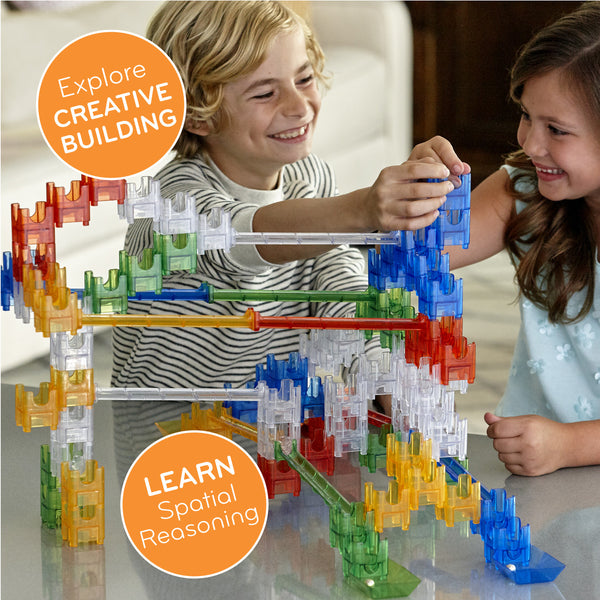 Explore CREATIVE BUILDING

LEARN Spatial Reasoning