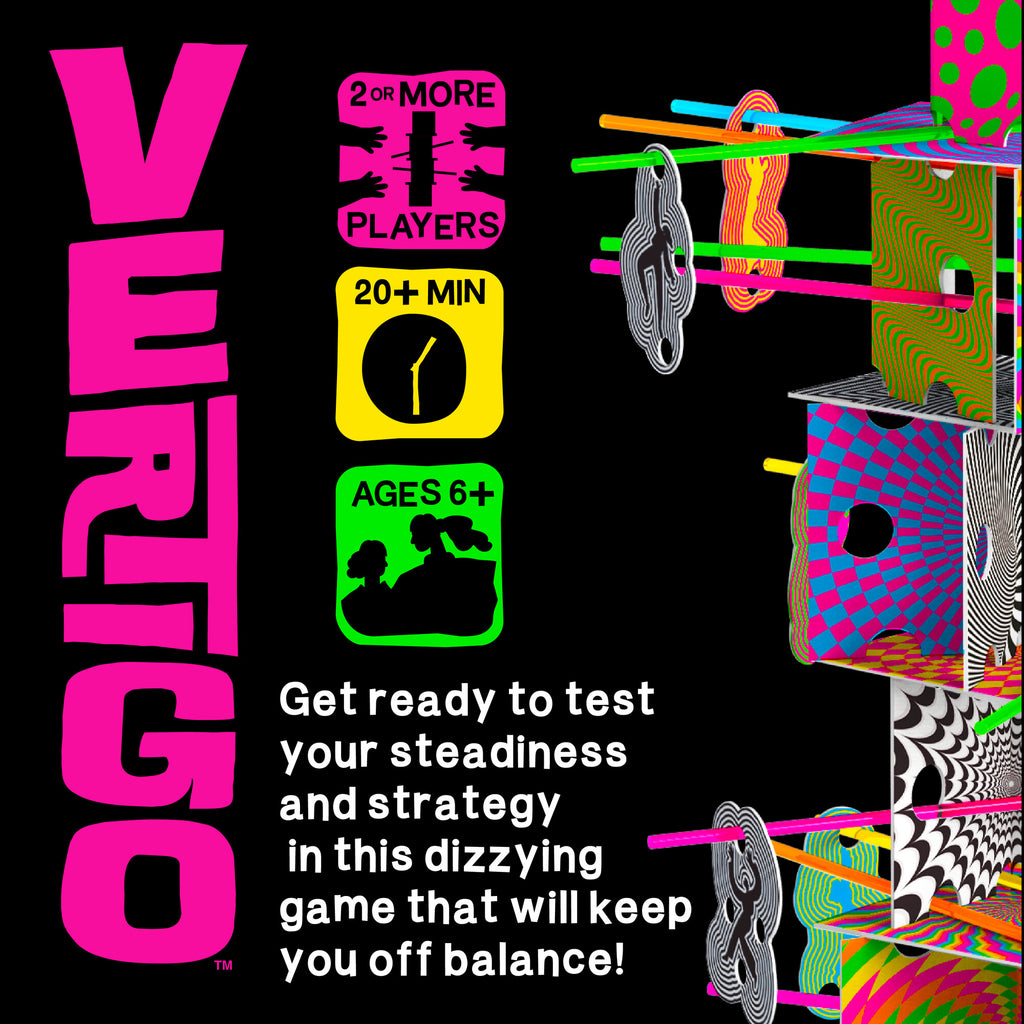 VERTIGO™

2 OR MORE
PLAYERS

20+ MIN

AGES 6+

Get ready to test your steadiness and strategy in this dizzying game that will keep you off balance!