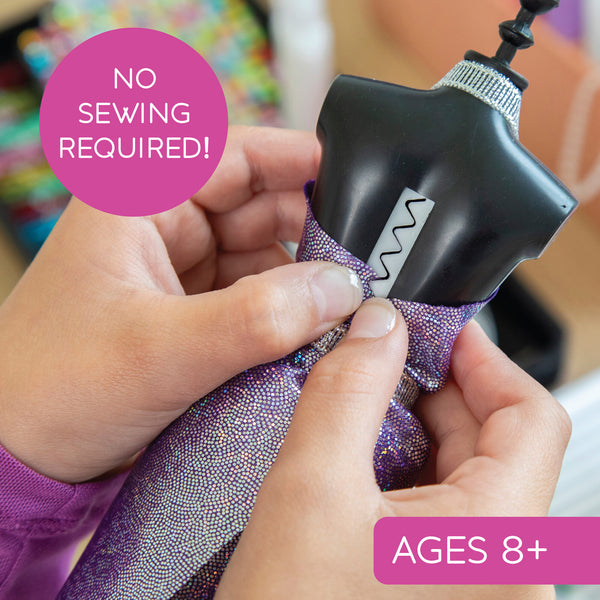 NO SEWING REQUIRED!

AGES 8+